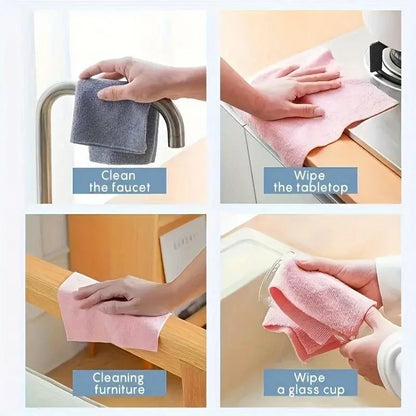 Clean the faucet

Wipe the tabletop

Cleaning furniture

Wipe a glass cup